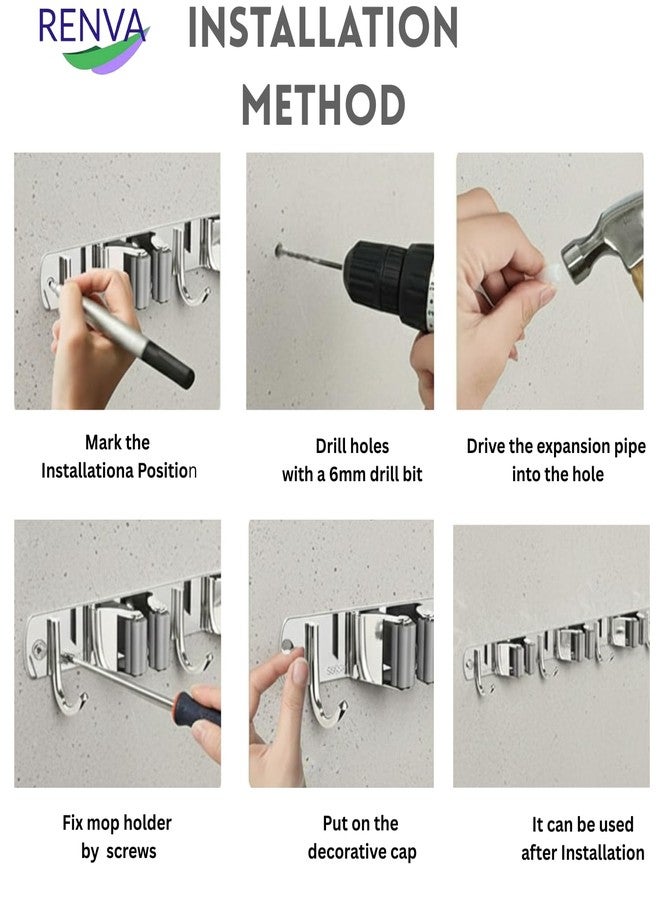 RENVA

INSTALLATION METHOD

Mark the Installationa Position

Drill holes with a 6mm drill bit

Drive the expansion pipe into the hole

Fix mop holder by screws

Put on the decorative cap

It can be used after Installation